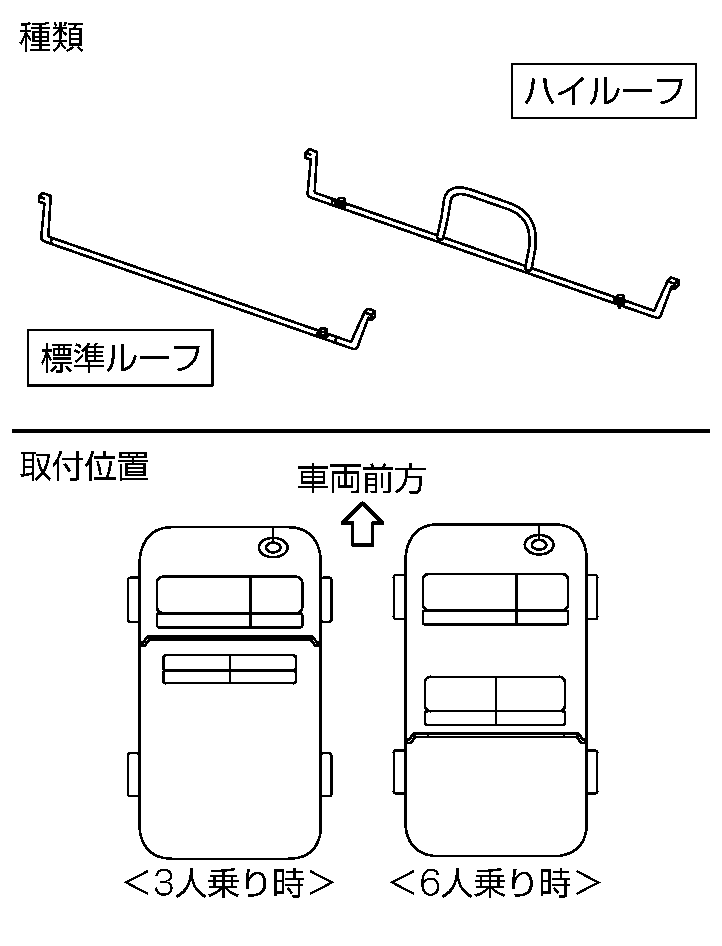 種類

ハイルーフ

標準ルーフ

取付位置

車両前方

＜3人乗り時＞

＜6人乗り時＞