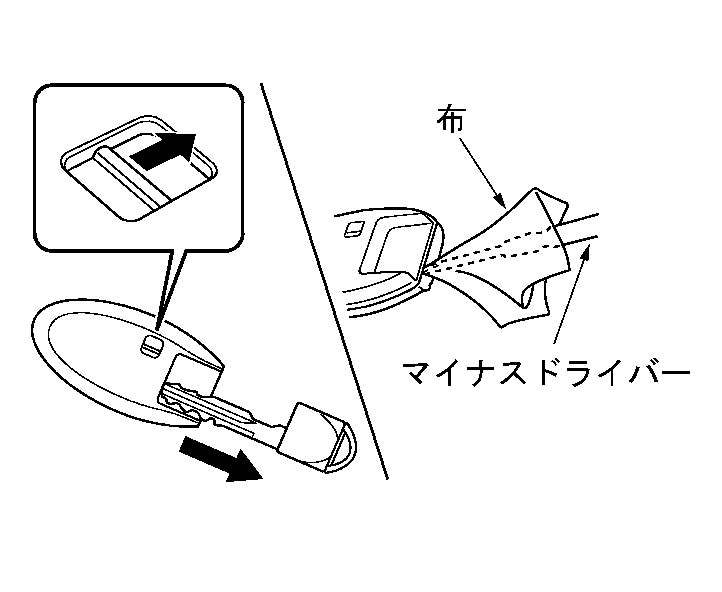 布

マイナスドライバー