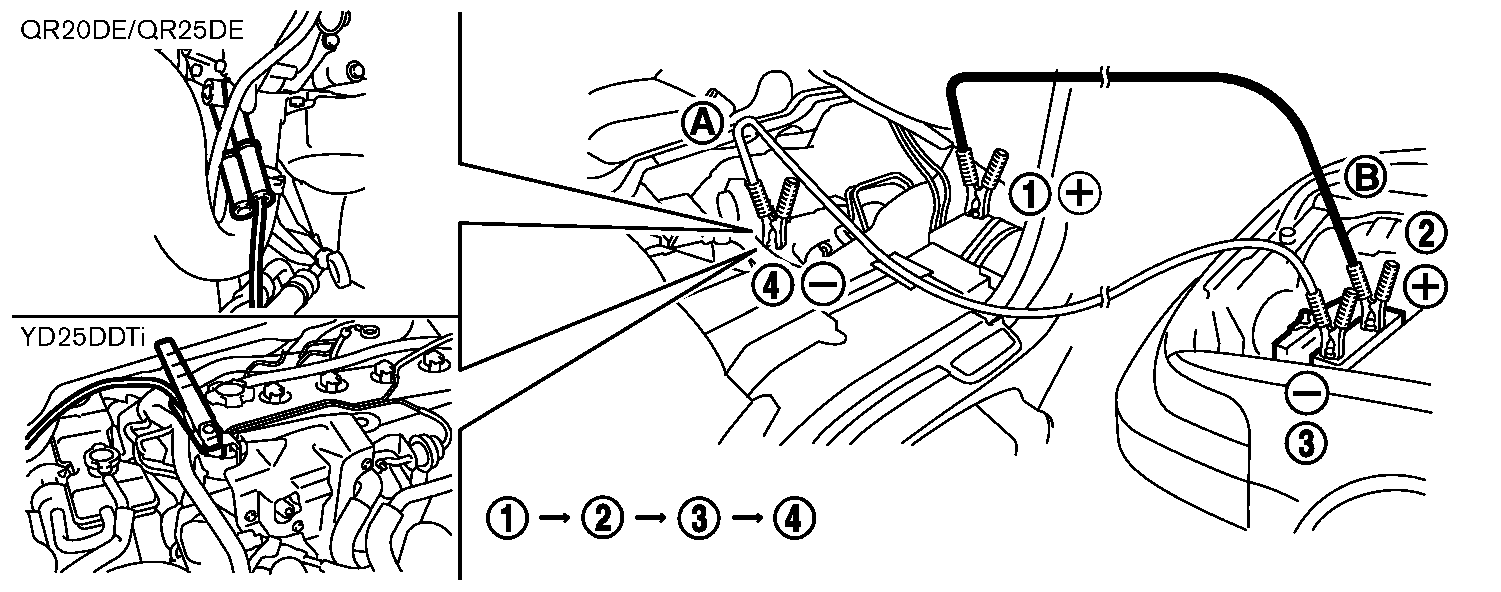 QR20DE/QR25DE

YD25DDTi

A

① +

B

②

+

④ −

−

③

① → ② → ③ → ④