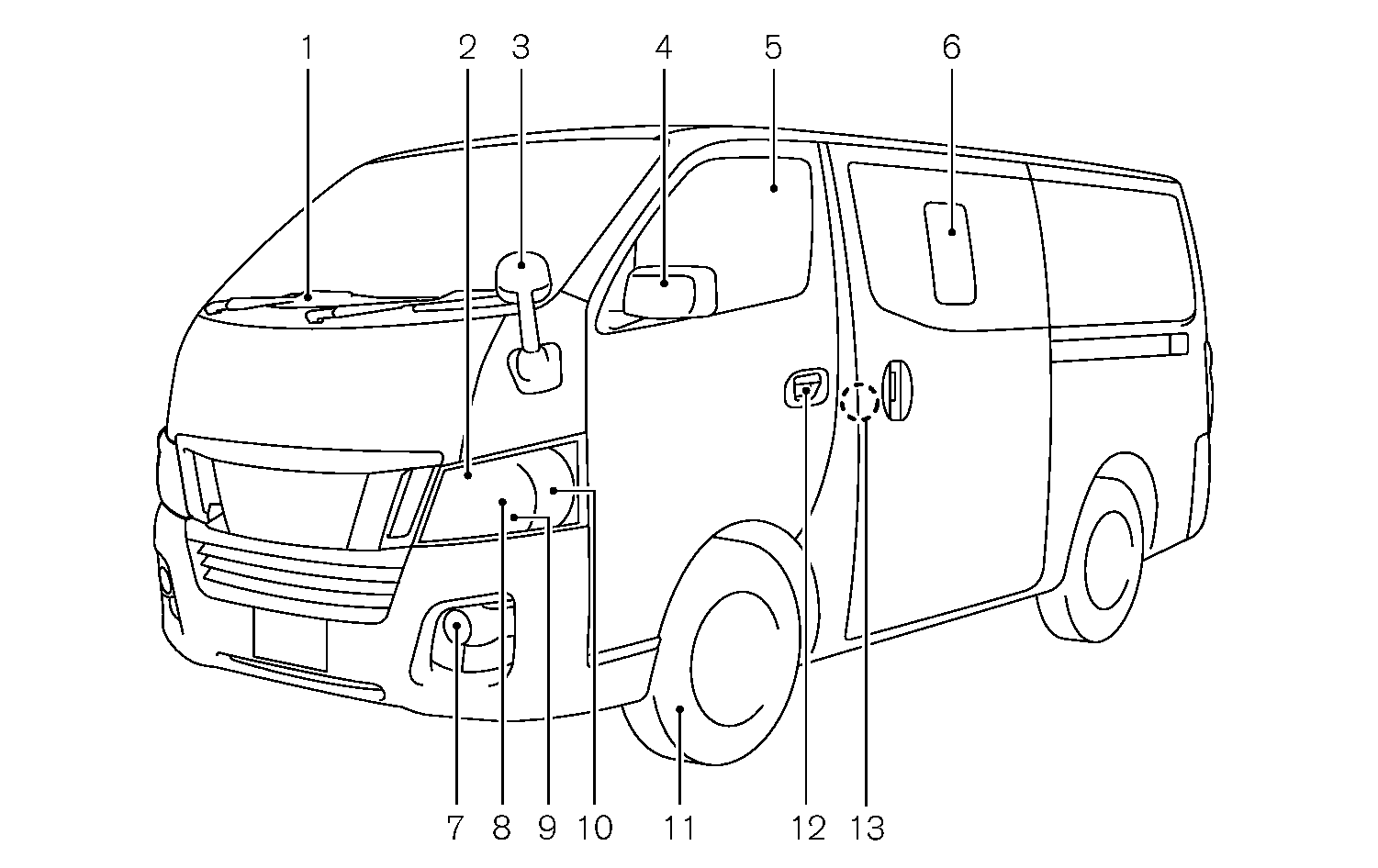 1
2
3
4
5
6
7
8
9
10
11
12
13