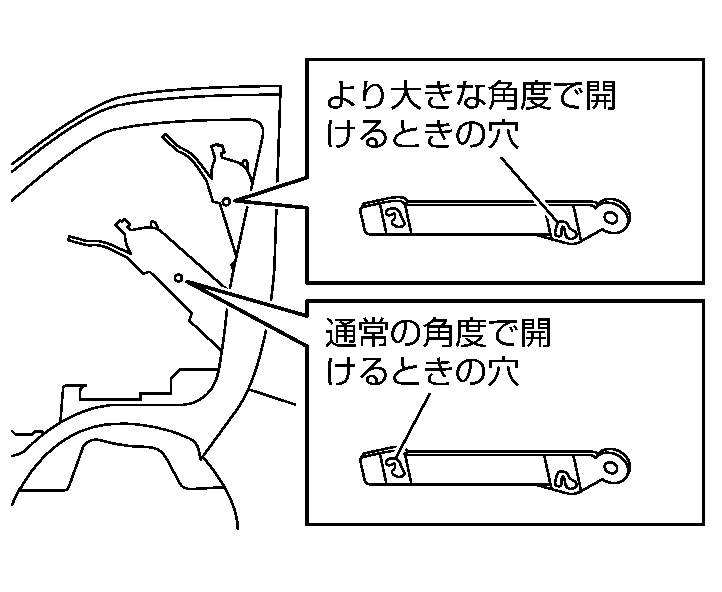 より大きな角度で開けるときの穴

通常の角度で開けるときの穴