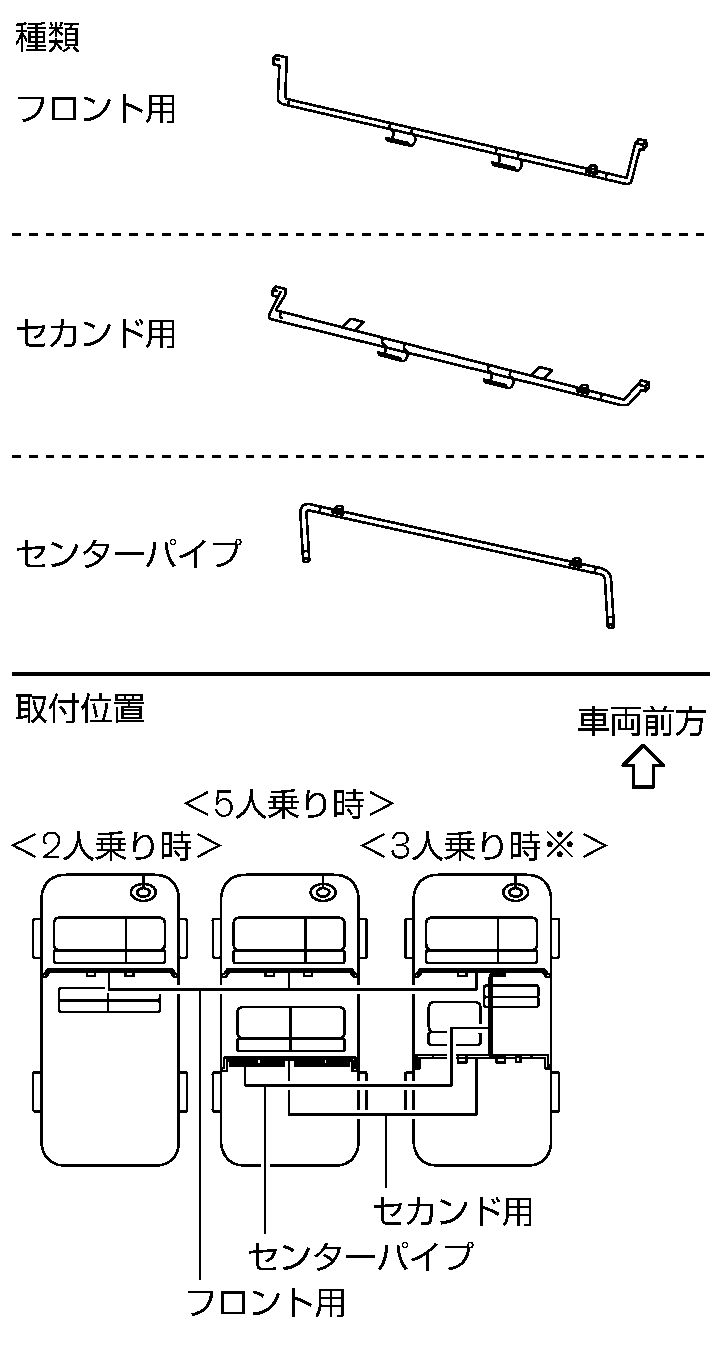 種類

フロント用

セカンド用

センターパイプ

取付位置

車両前方

＜5人乗り時＞

＜2人乗り時＞

＜3人乗り時※＞

セカンド用

センターパイプ

フロント用