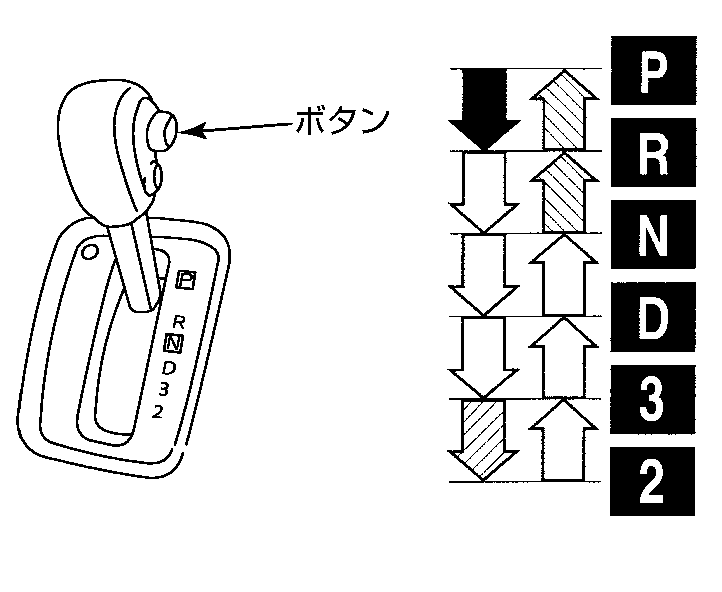 ボタン

P
R
N
D
3
2

P
R
N
D
3
2