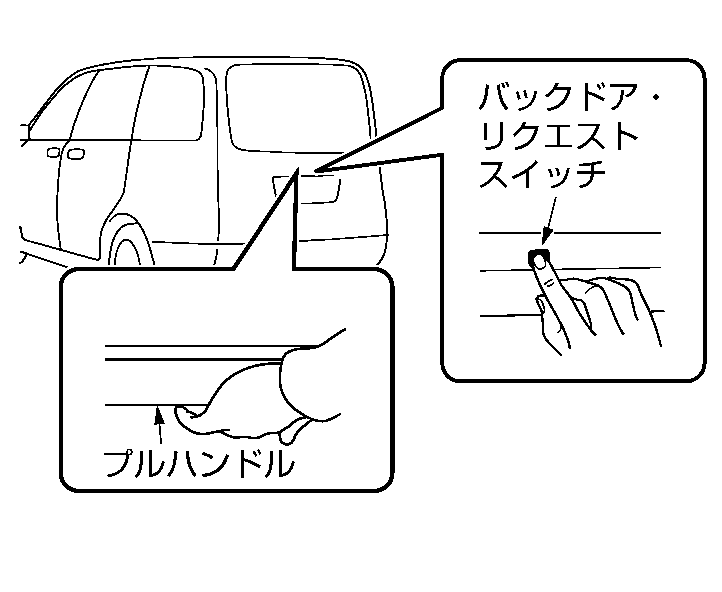 バックドア・リクエストスイッチ

プルハンドル