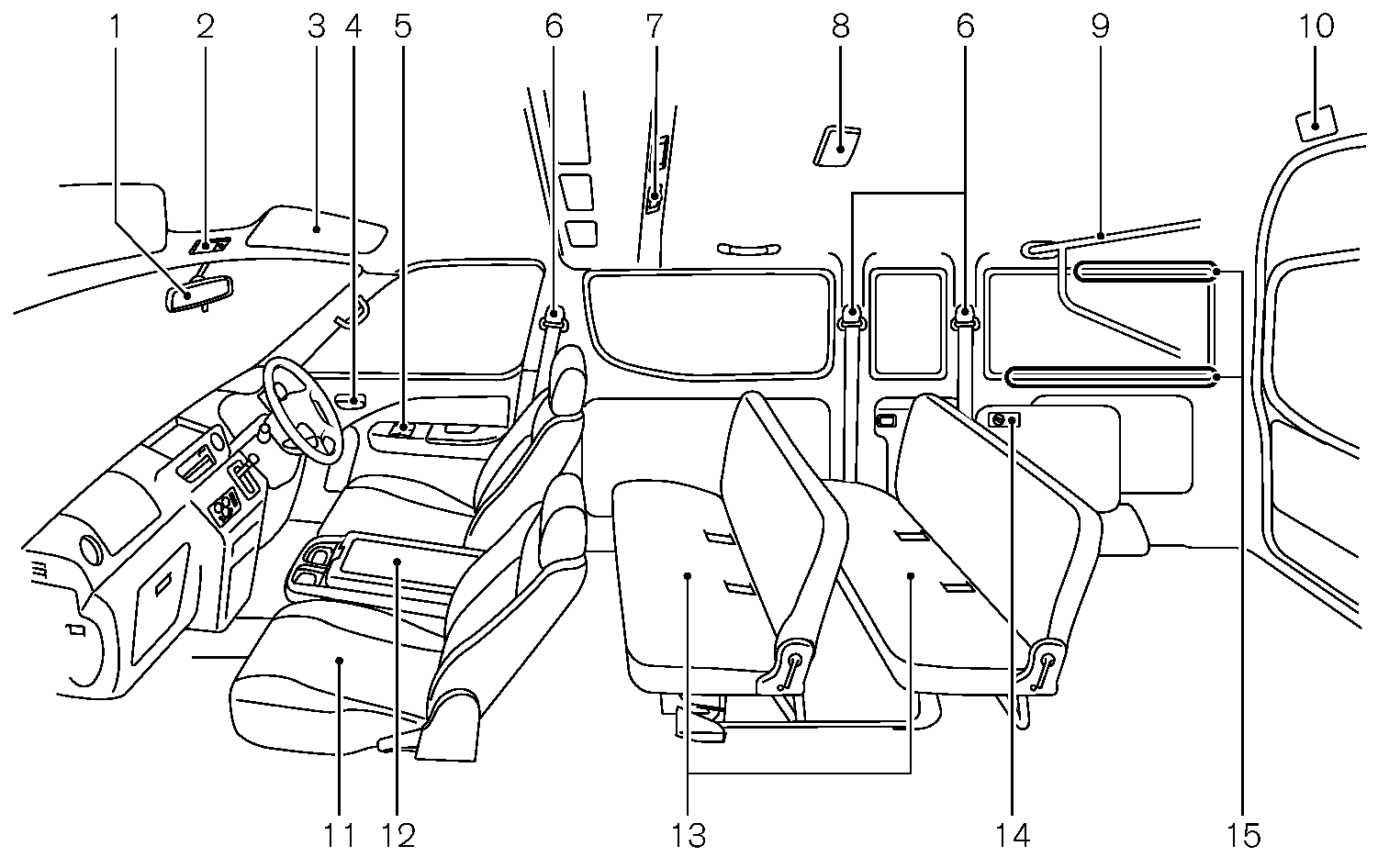 1 2 3 4 5 6 7 8 6 9 10

11 12 13 14 15