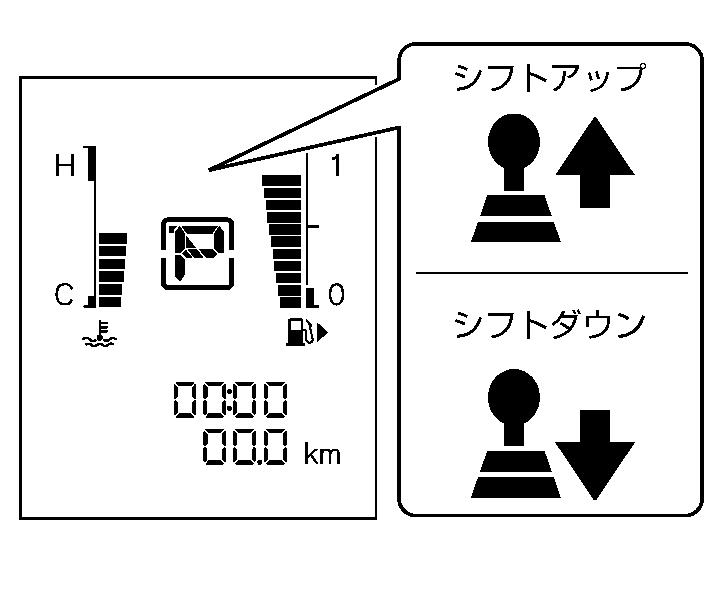 H
C
P
1
0
00:00
00.0 km

シフトアップ

シフトダウン