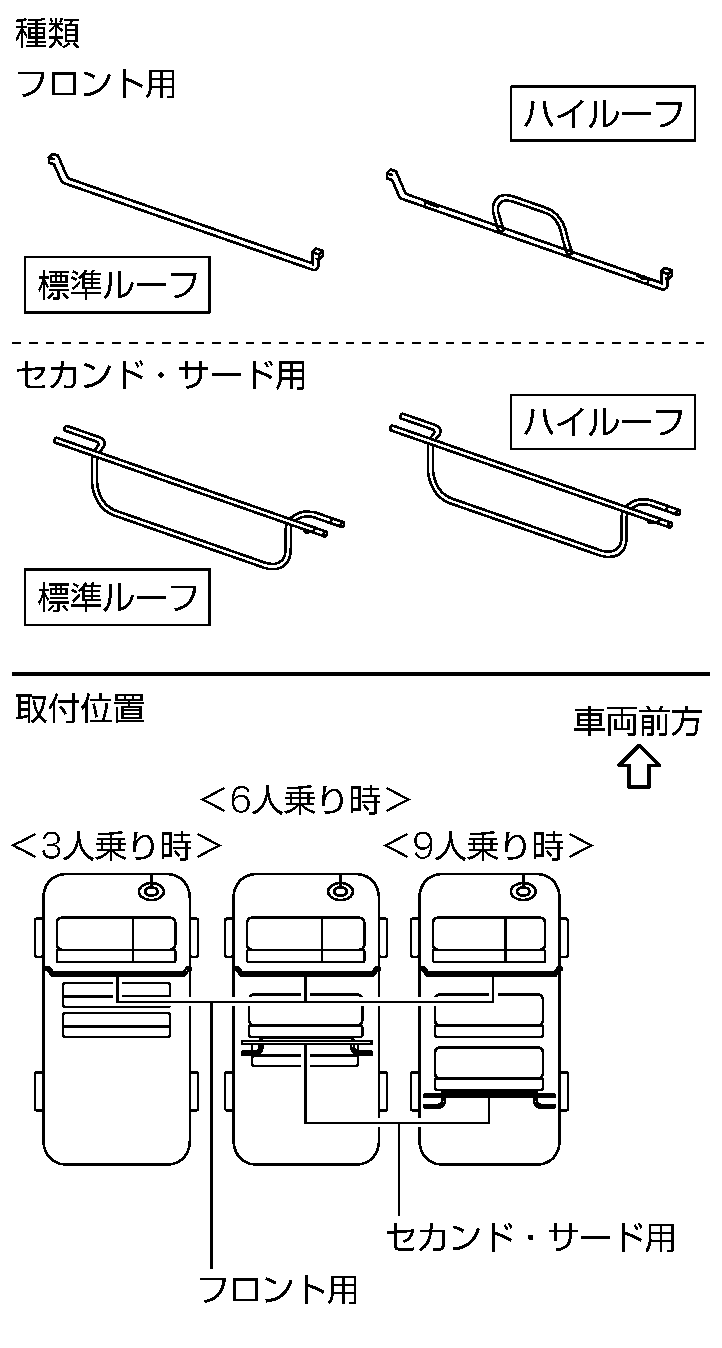 種類

フロント用

ハイルーフ

標準ルーフ

セカンド・サード用

ハイルーフ

標準ルーフ

取付位置

車両前方

＜6人乗り時＞

＜3人乗り時＞

＜9人乗り時＞

セカンド・サード用

フロント用