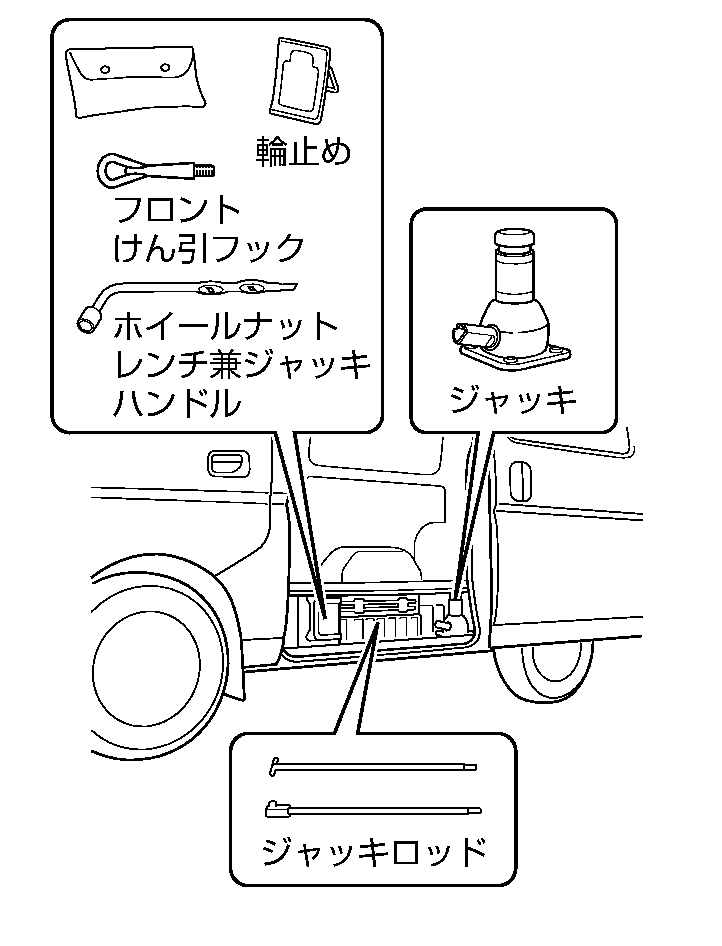 輪止め

フロント
けん引フック

ホイールナット
レンチ兼ジャッキ
ハンドル

ジャッキ

ジャッキロッド