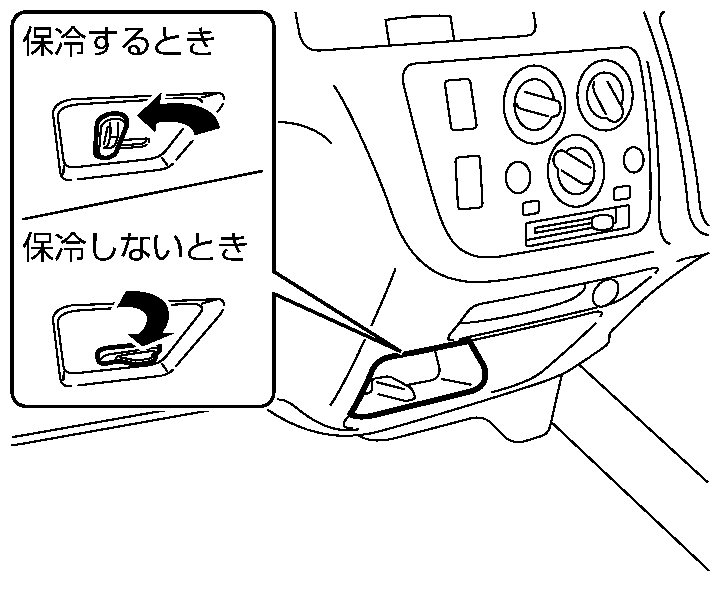 保冷するとき

保冷しないとき