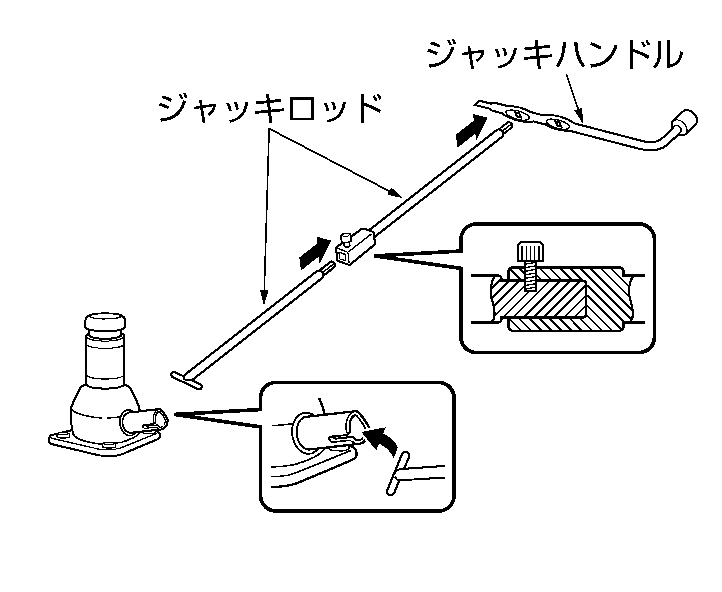 ジャッキハンドル

ジャッキロッド