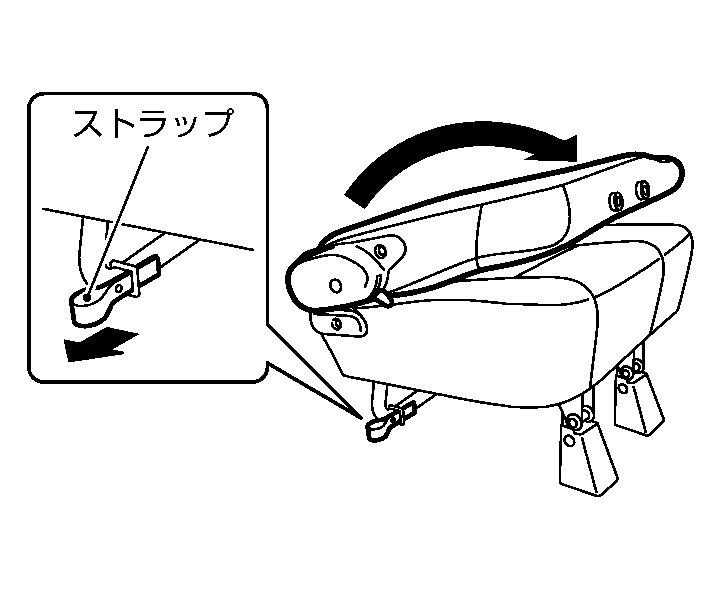 ストラップ