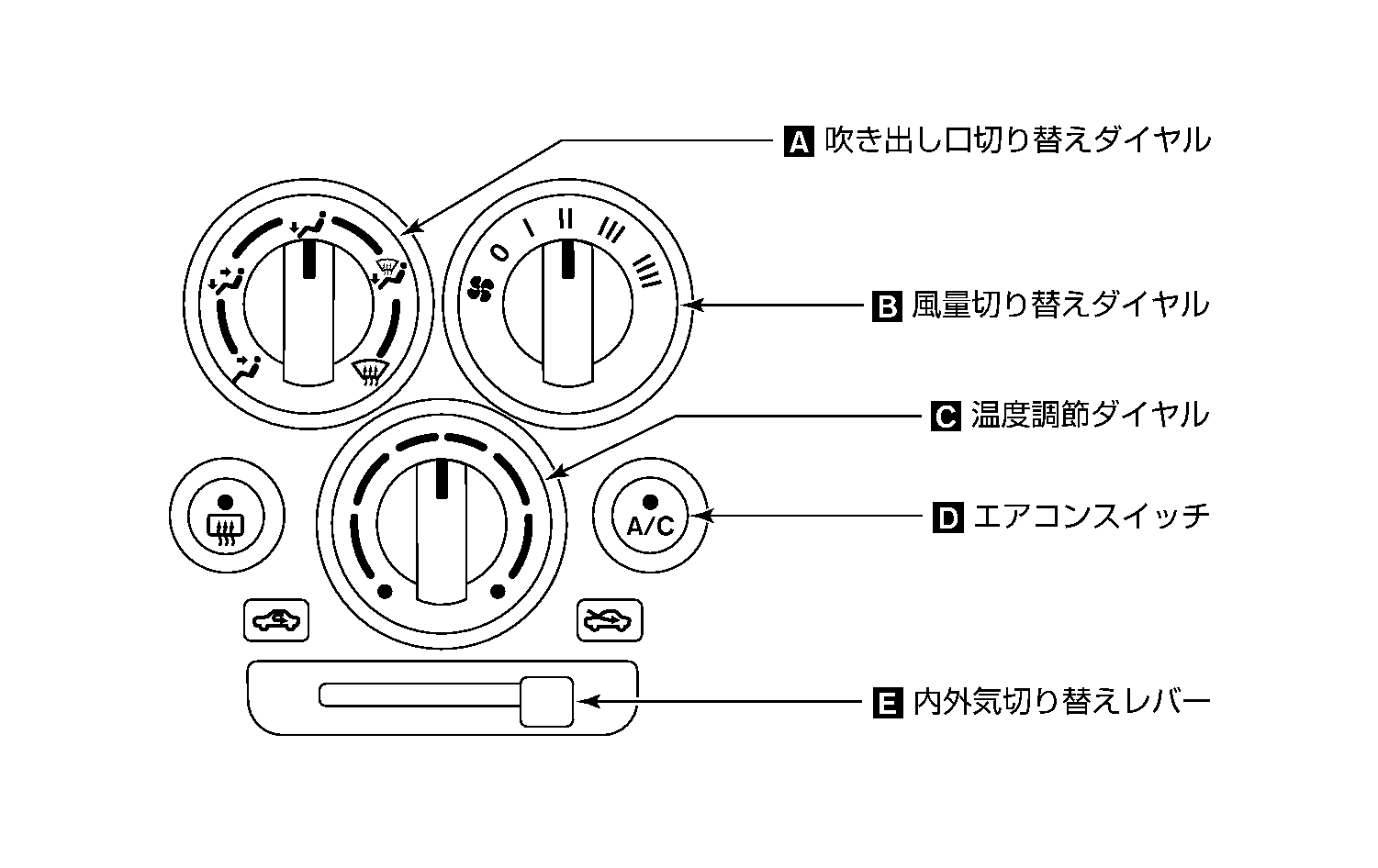 A 吹き出し口切り替えダイヤル

0 I II III IIII

B 風量切り替えダイヤル

C 温度調節ダイヤル

A/C

D エアコンスイッチ

E 内外気切り替えレバー