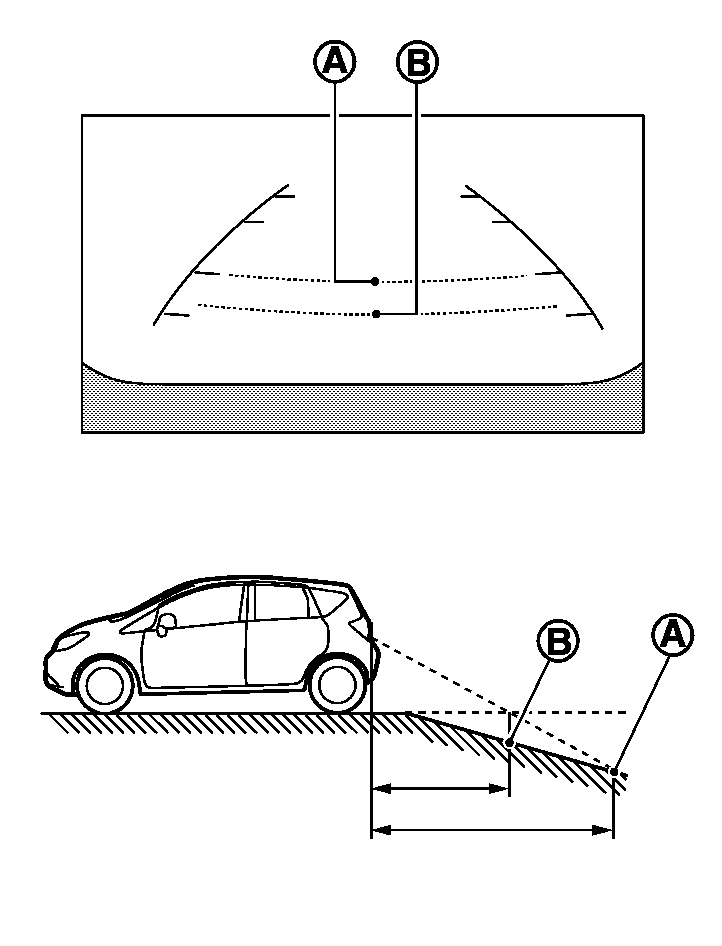 A
B

B
A