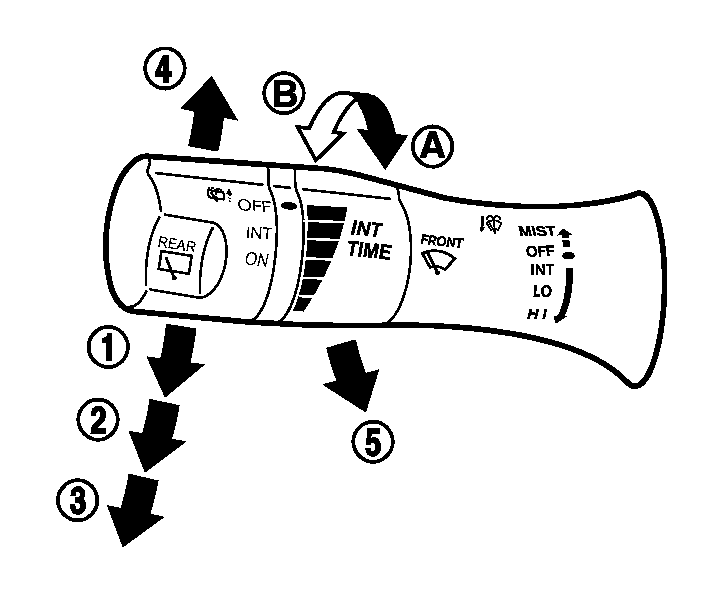 4
B
A
OFF
INT
ON
REAR
INT
TIME
FRONT
MIST
OFF
INT
LO
HI
1
2
3
5