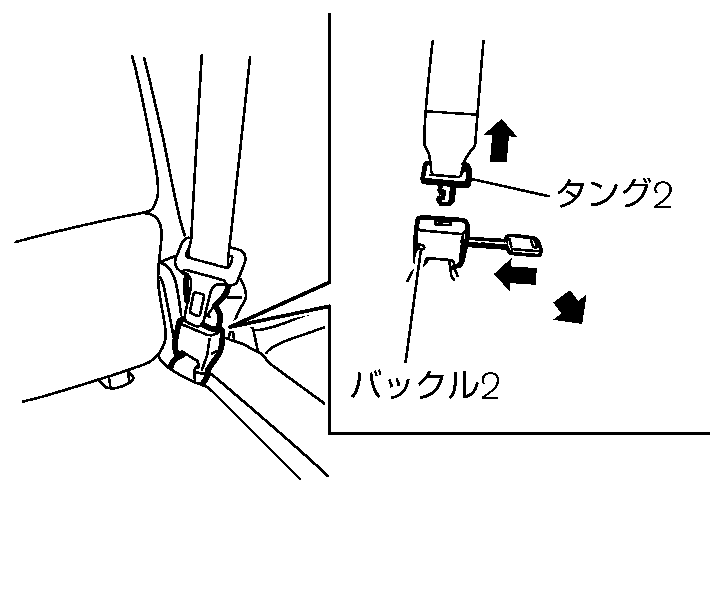 タング2

バックル2