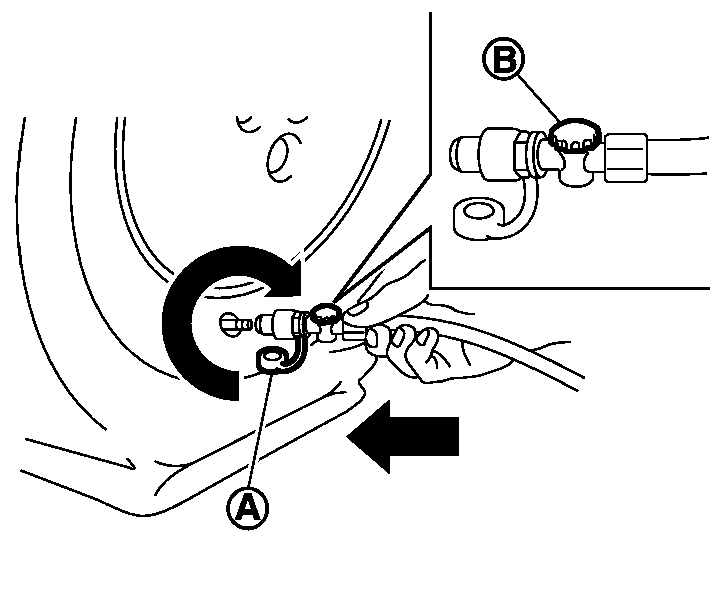 B
A