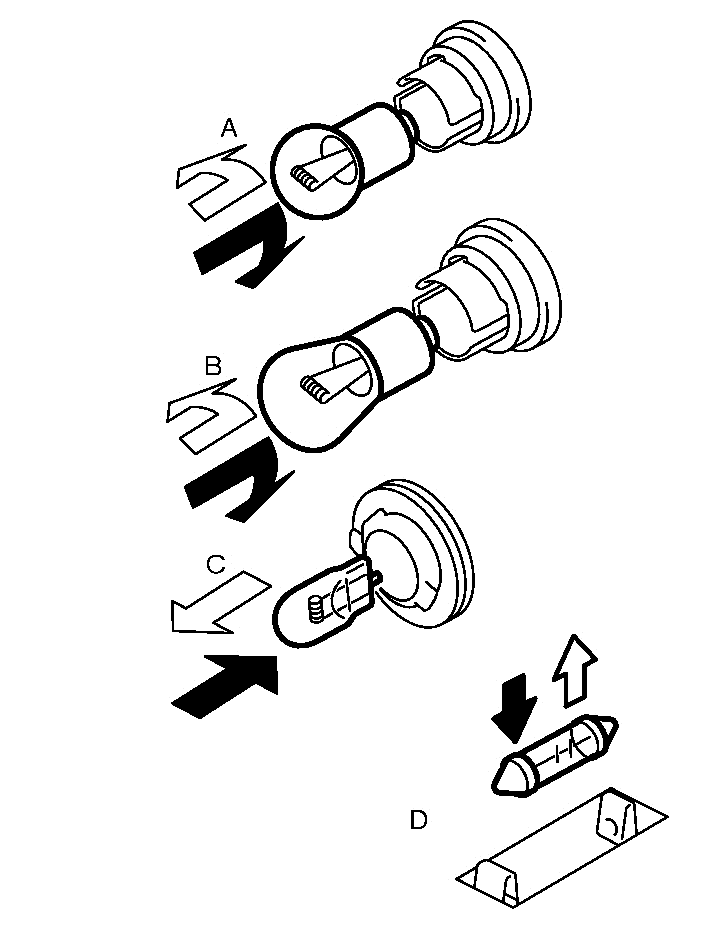 A

B

C

D