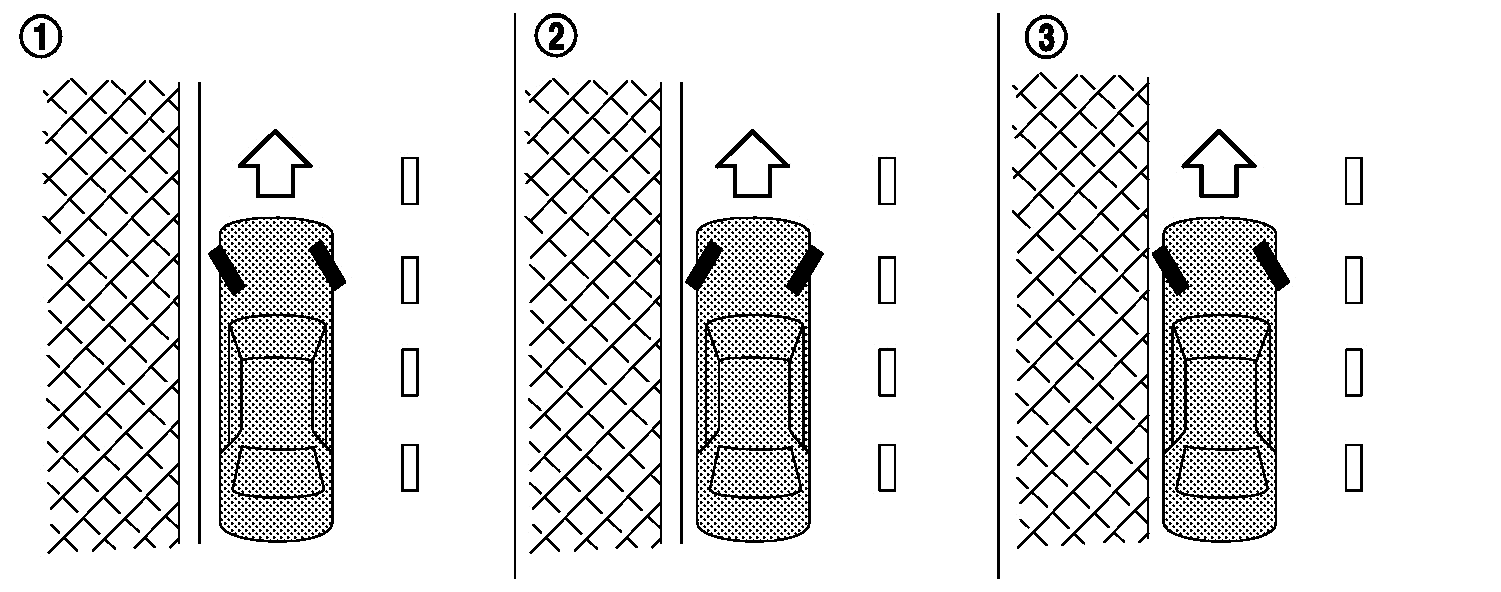 ①

②

③