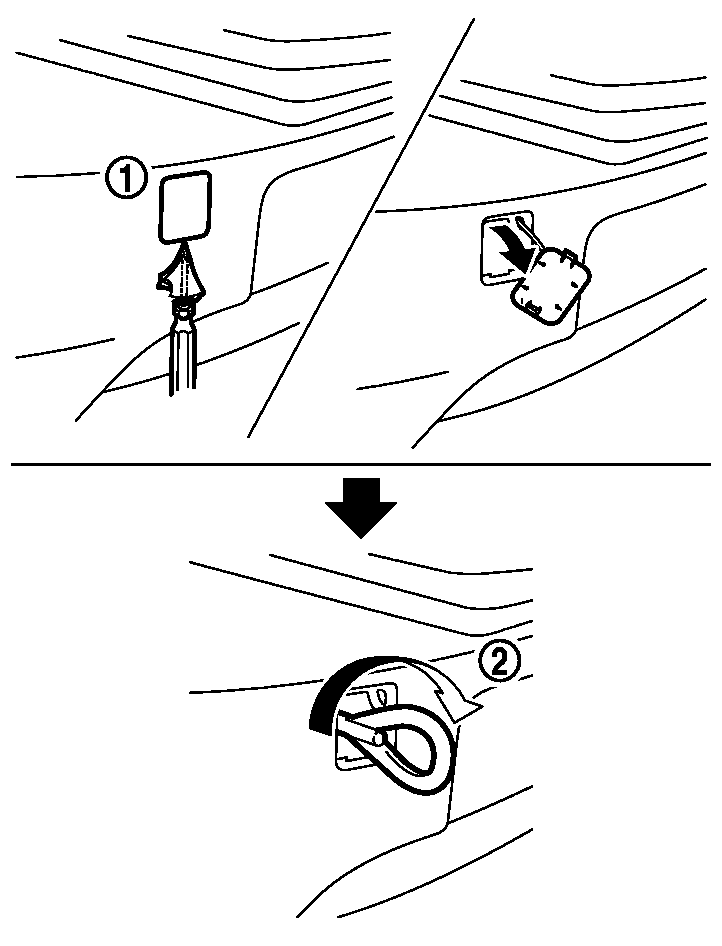 ①

②