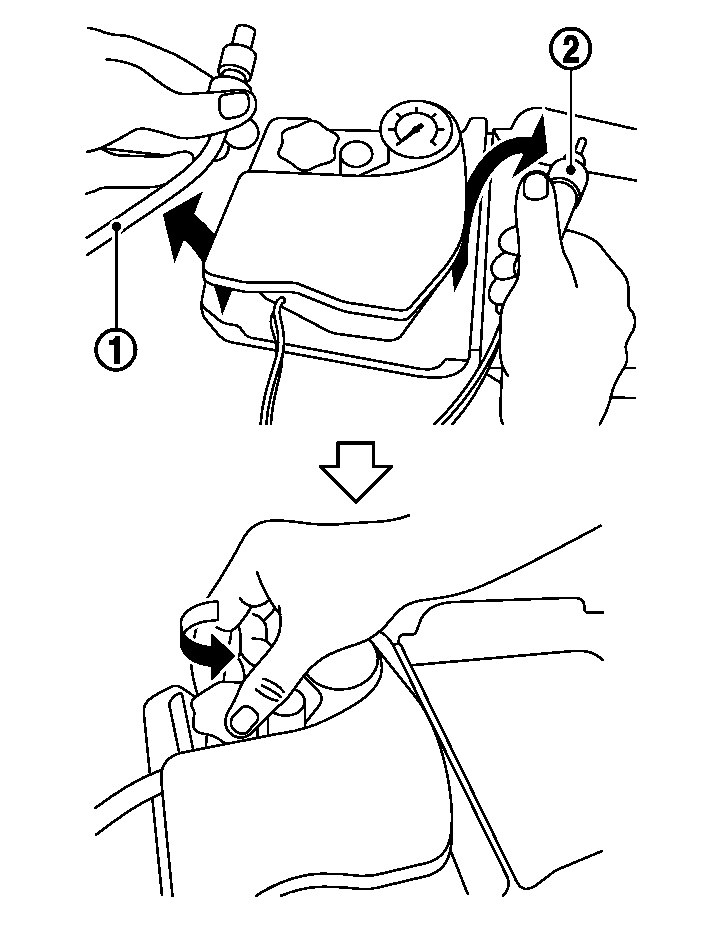 2
1