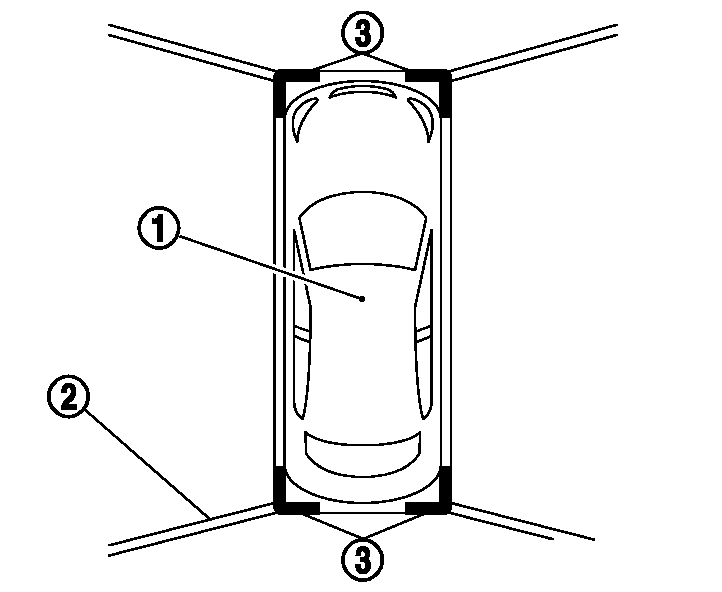 3
1
2
3