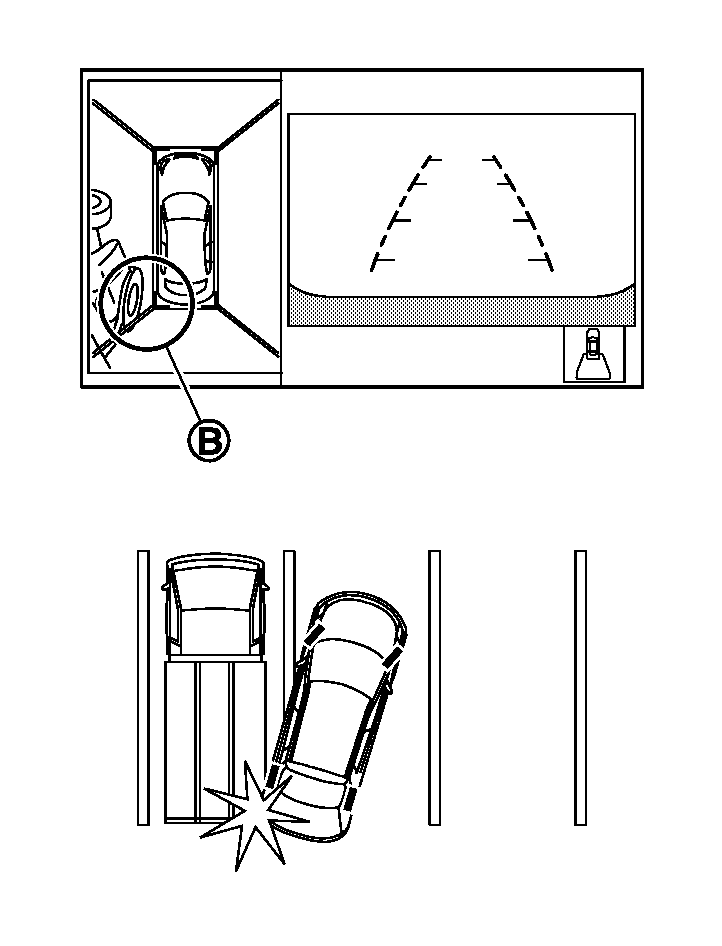 B