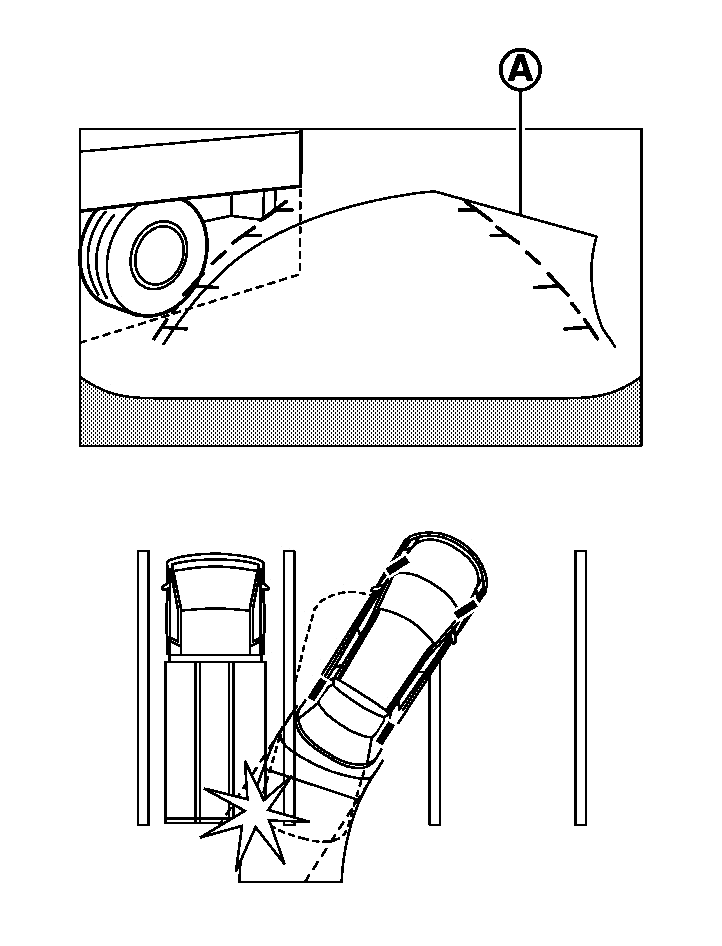 A