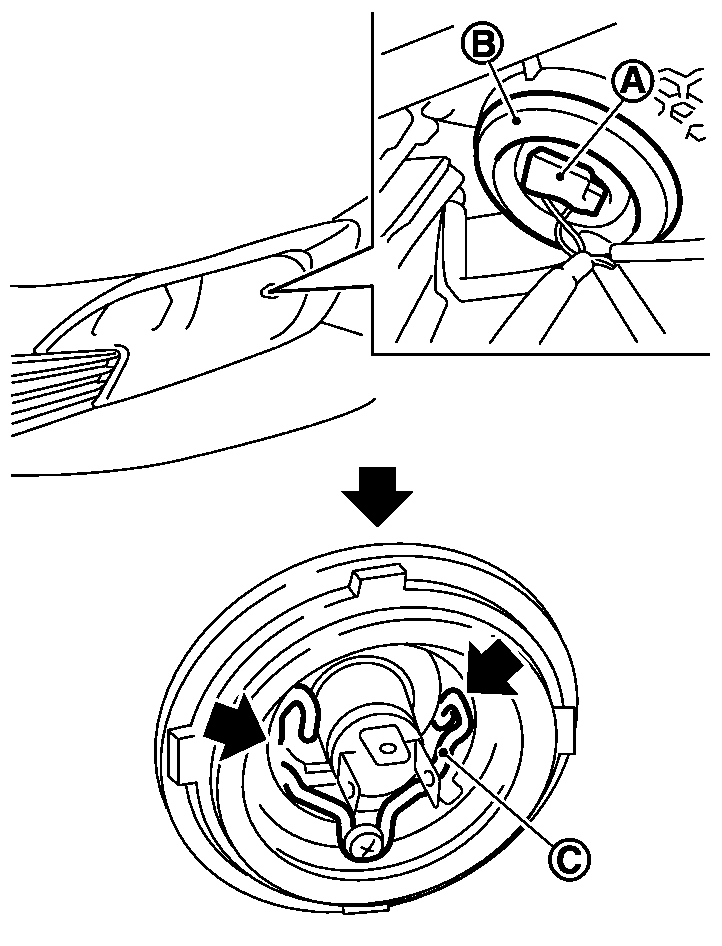 B
A
C