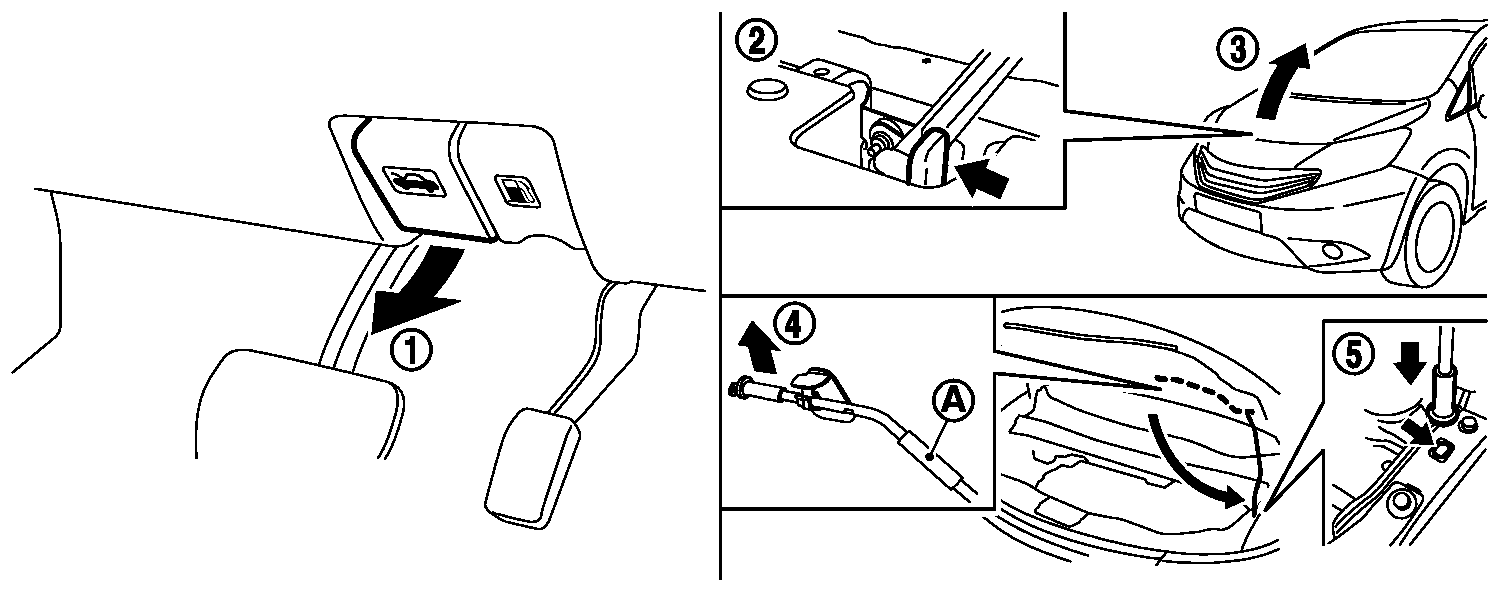 ①
②
③
④
Ⓐ
⑤