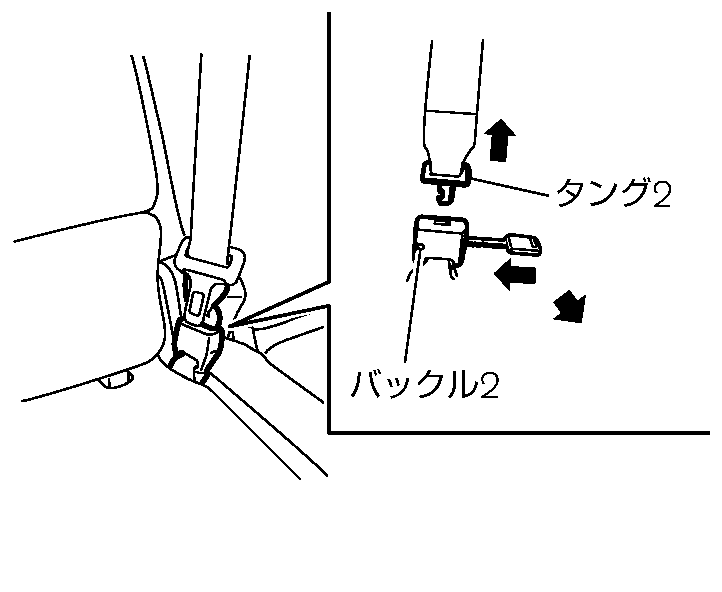 タング2
バックル2