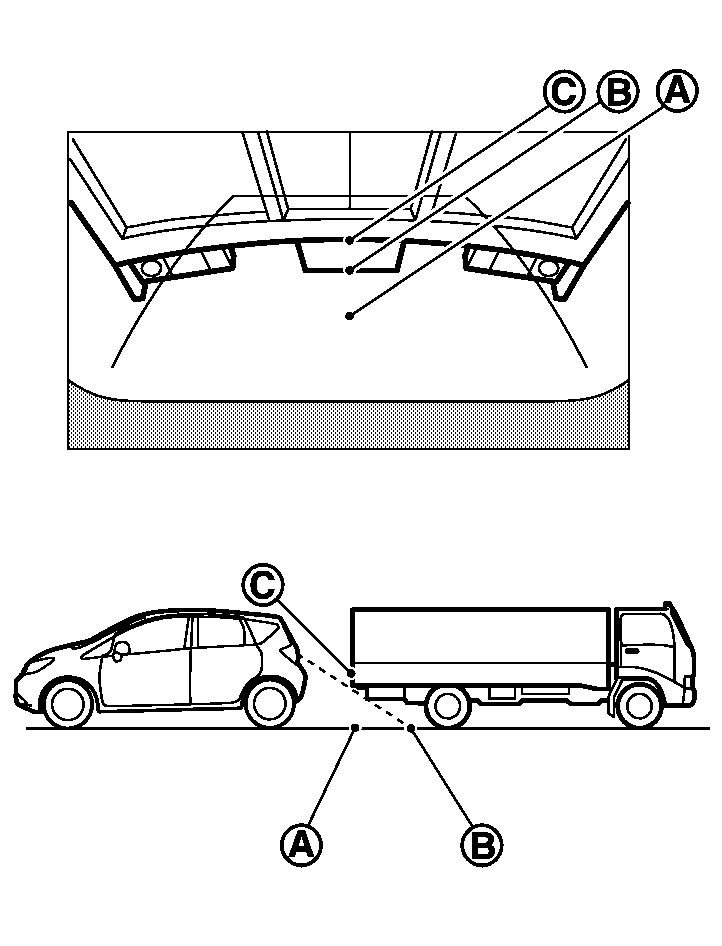 C B A

C

A B