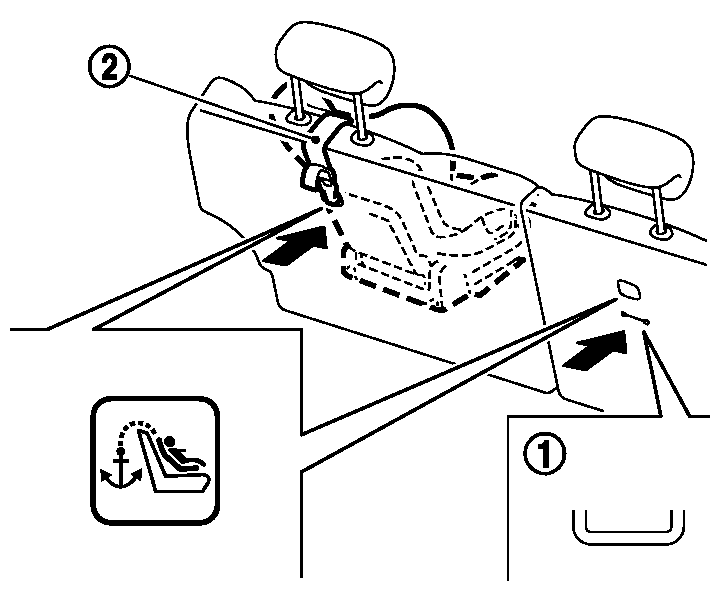 ②
①