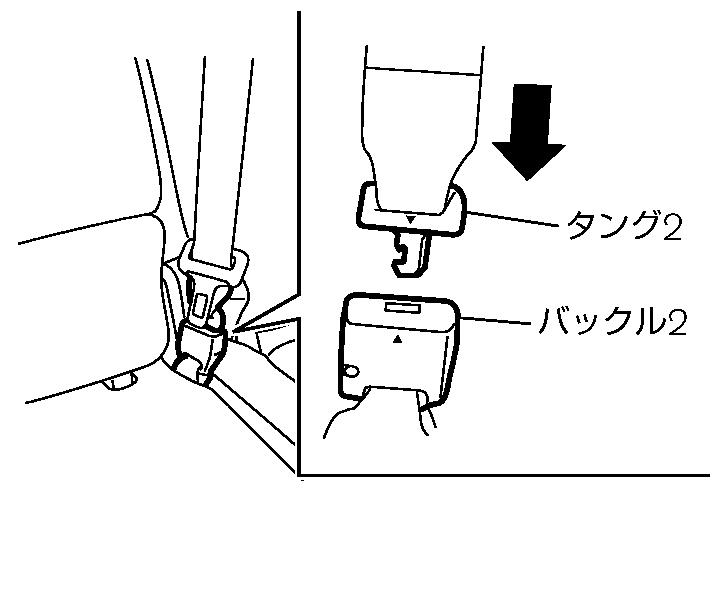 タング2

バックル2