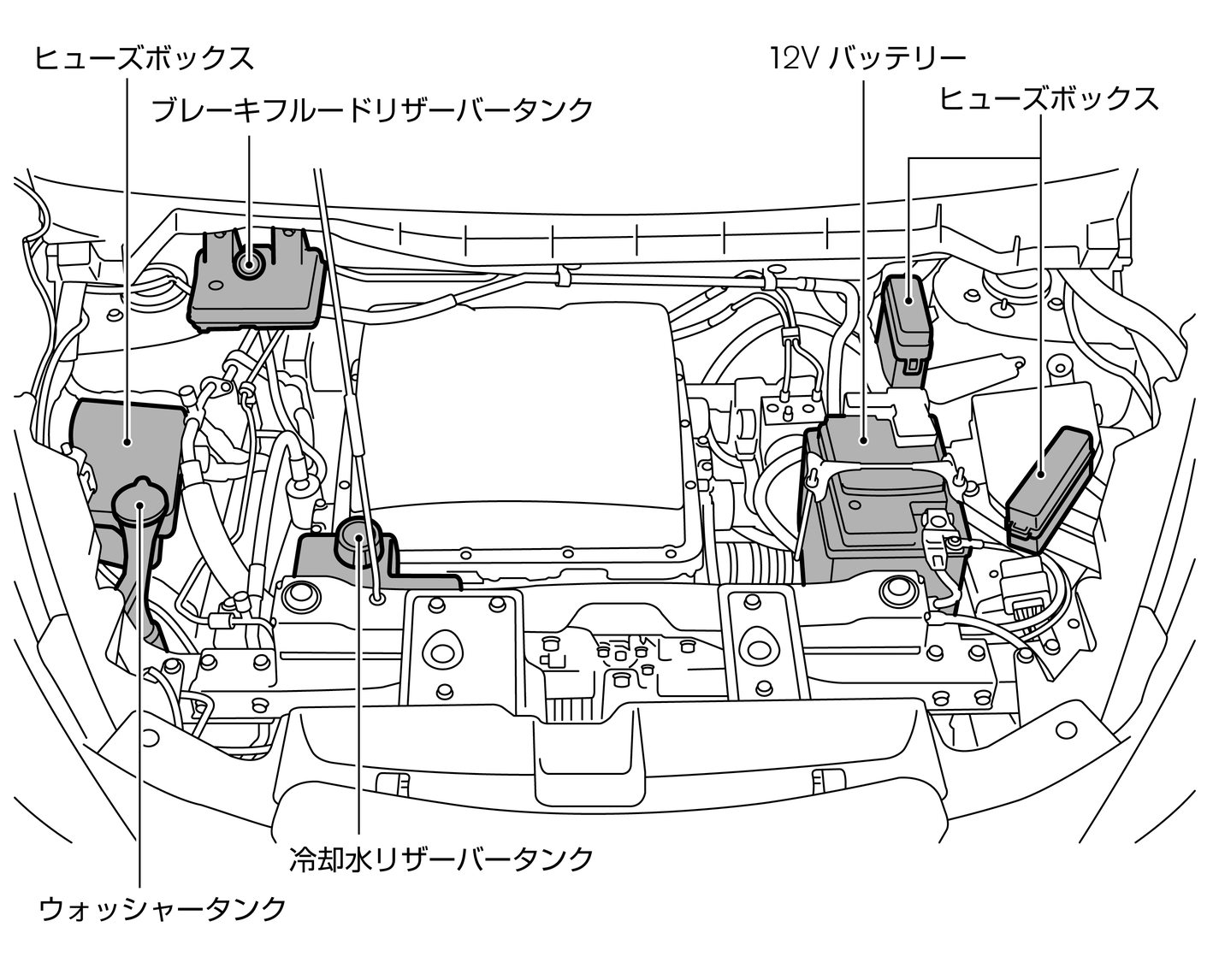 ヒューズボックス

ブレーキフルードリザーバータンク

12V バッテリー

ヒューズボックス

冷却水リザーバータンク

ウォッシャータンク