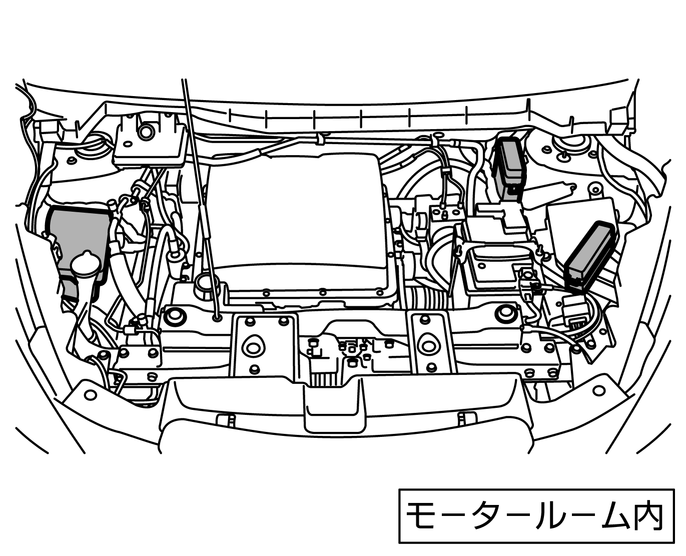 モータールーム内