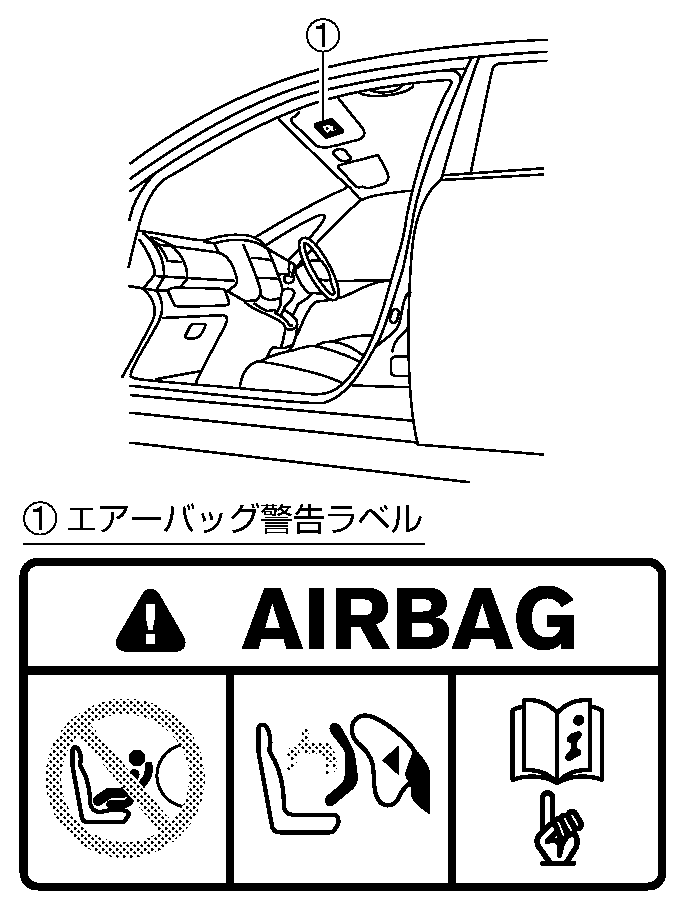 ①

① エアーバッグ警告ラベル

AIRBAG