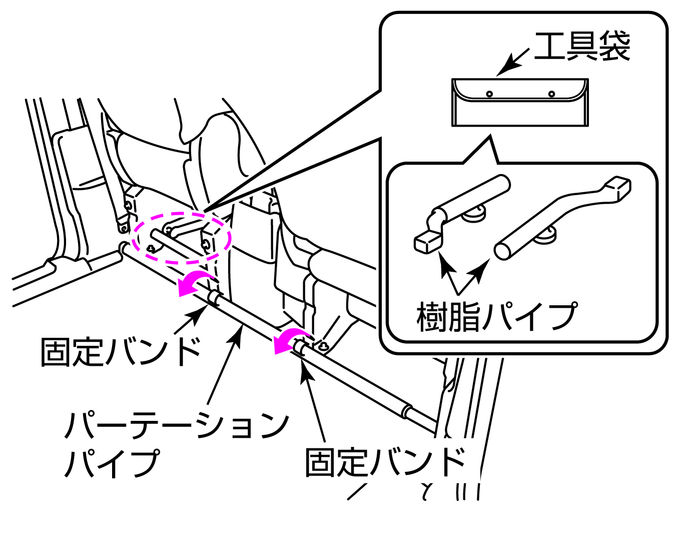 工具袋

樹脂パイプ

固定バンド

パーテーション
パイプ

固定バンド