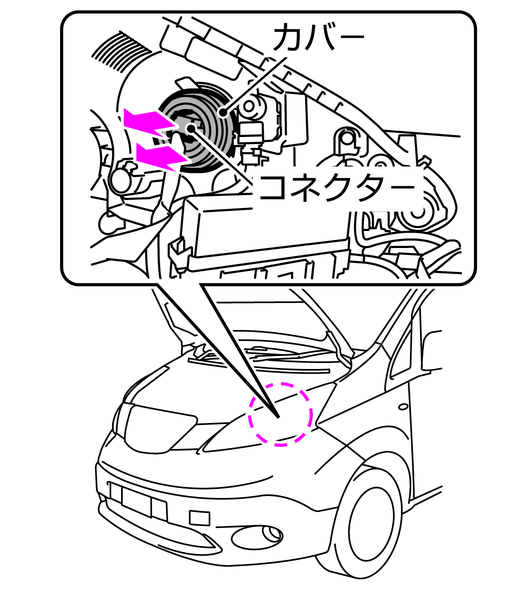 カバー
コネクター