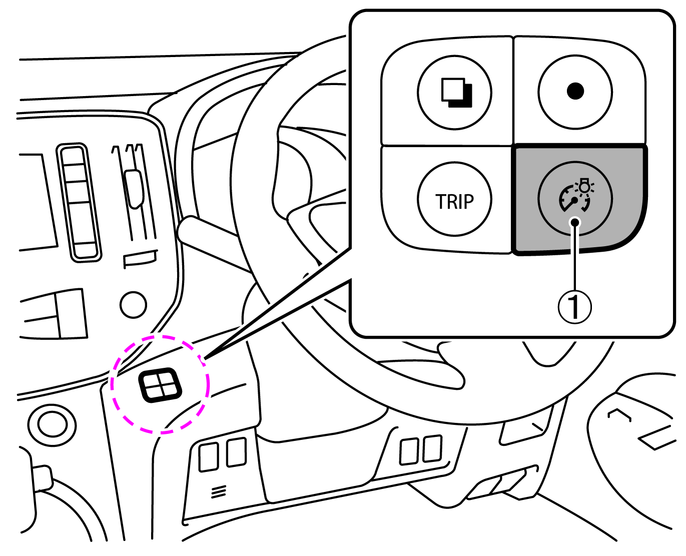 TRIP

①