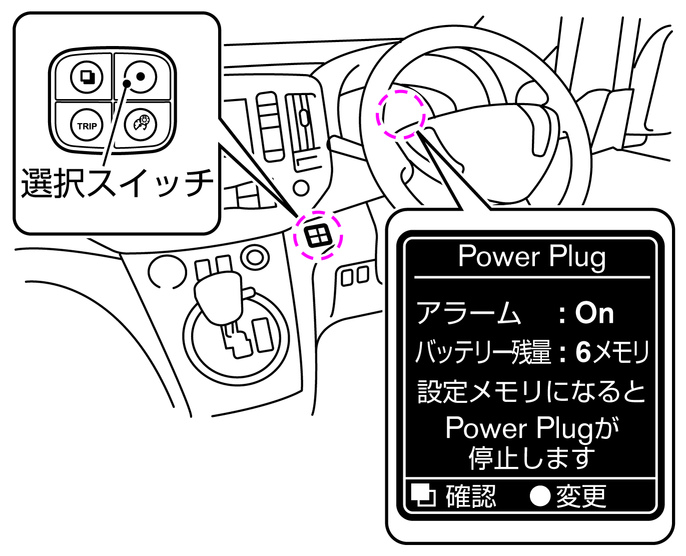 TRIP

選択スイッチ

Power Plug

アラーム　: On

バッテリー残量 : 6メモリ

設定メモリになると Power Plugが 停止します

確認　●変更