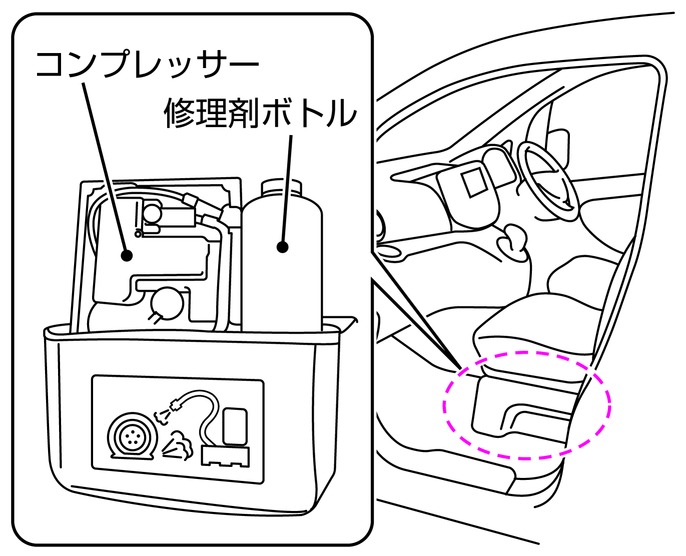 コンプレッサー
修理剤ボトル