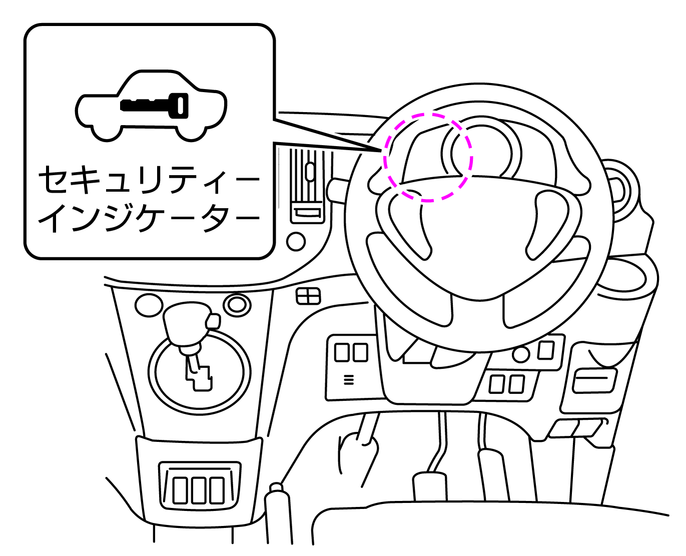 セキュリティー
インジケーター