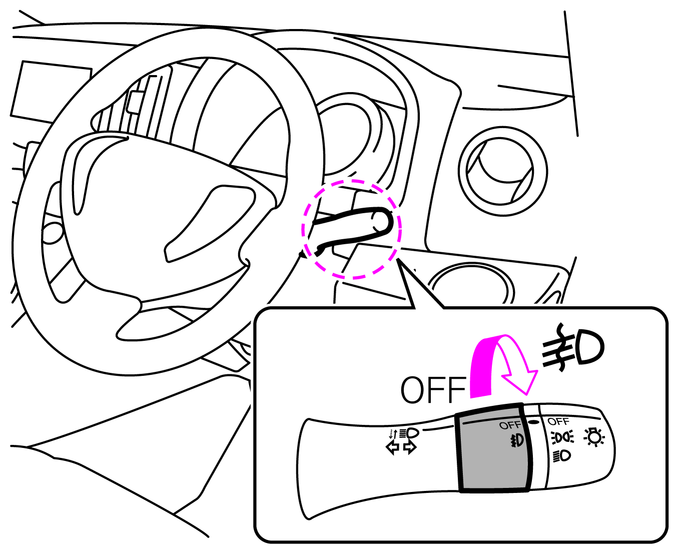 OFF
OFF
OFF