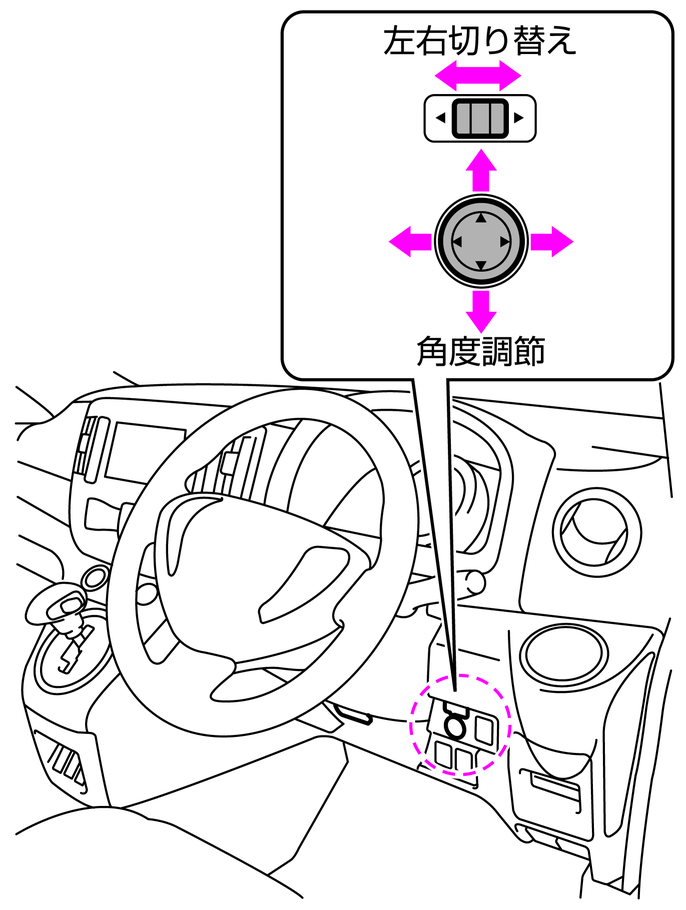 左右切り替え

角度調節