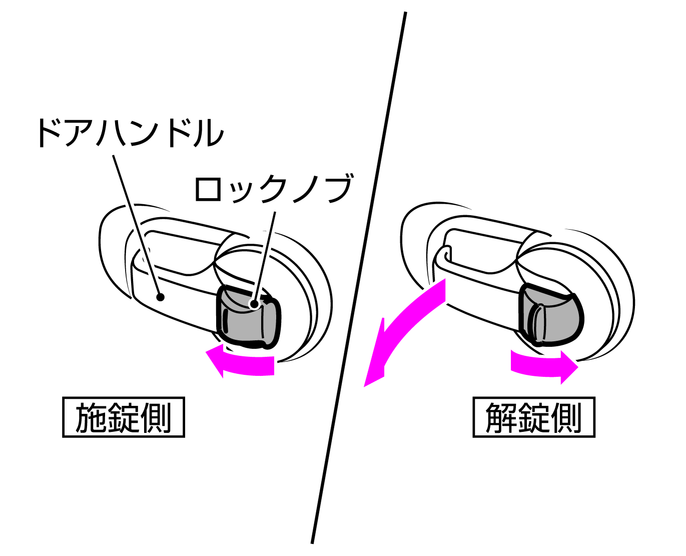 ドアハンドル

ロックノブ

施錠側

解錠側