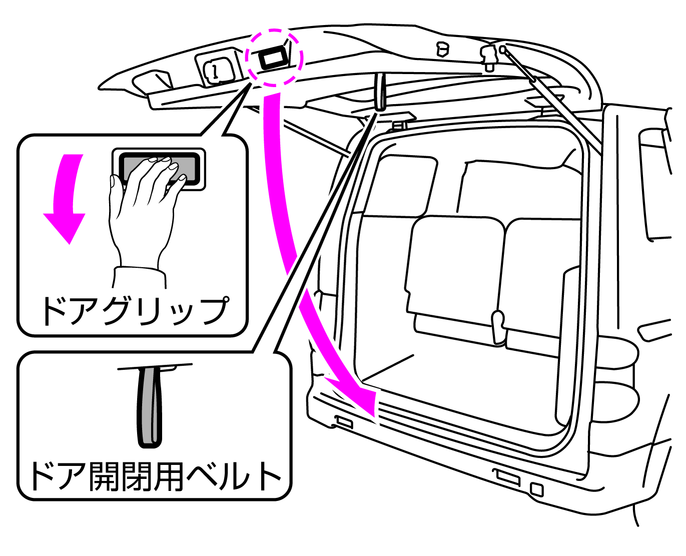 ドアグリップ

ドア開閉用ベルト