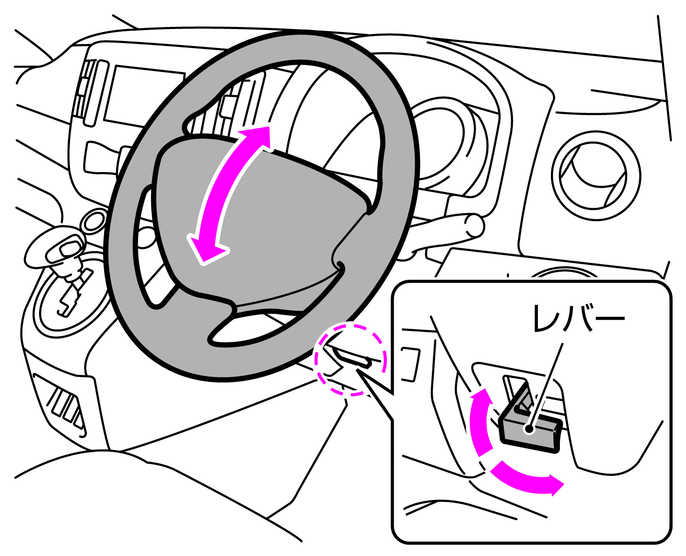 レバー