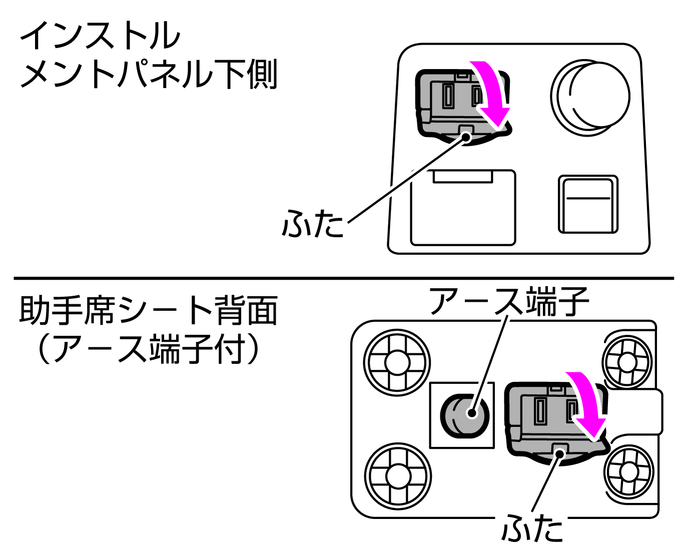 インストルメントパネル下側

ふた

助手席シート背面
（アース端子付）

アース端子

ふた