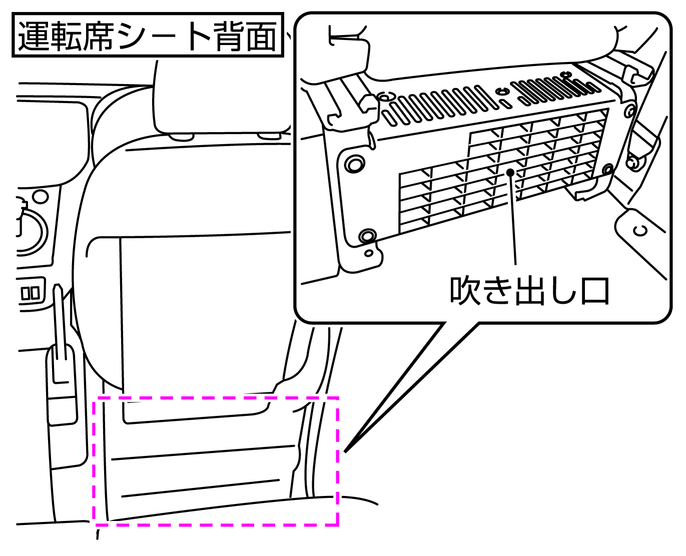 運転席シート背面

吹き出し口