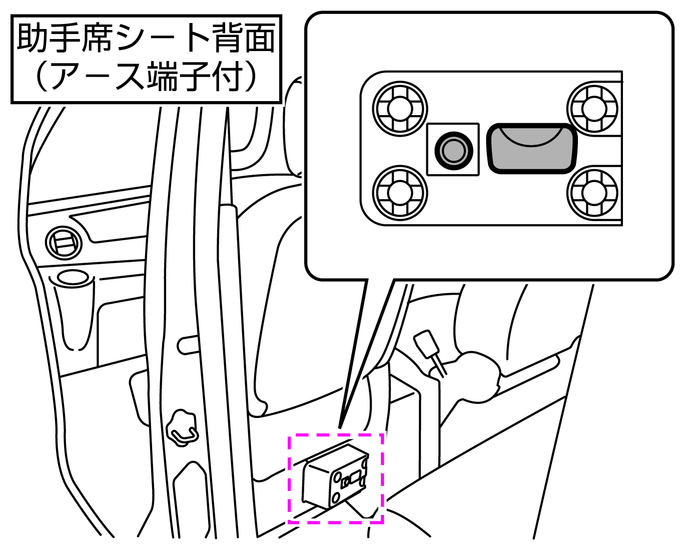 助手席シート背面
（アース端子付）